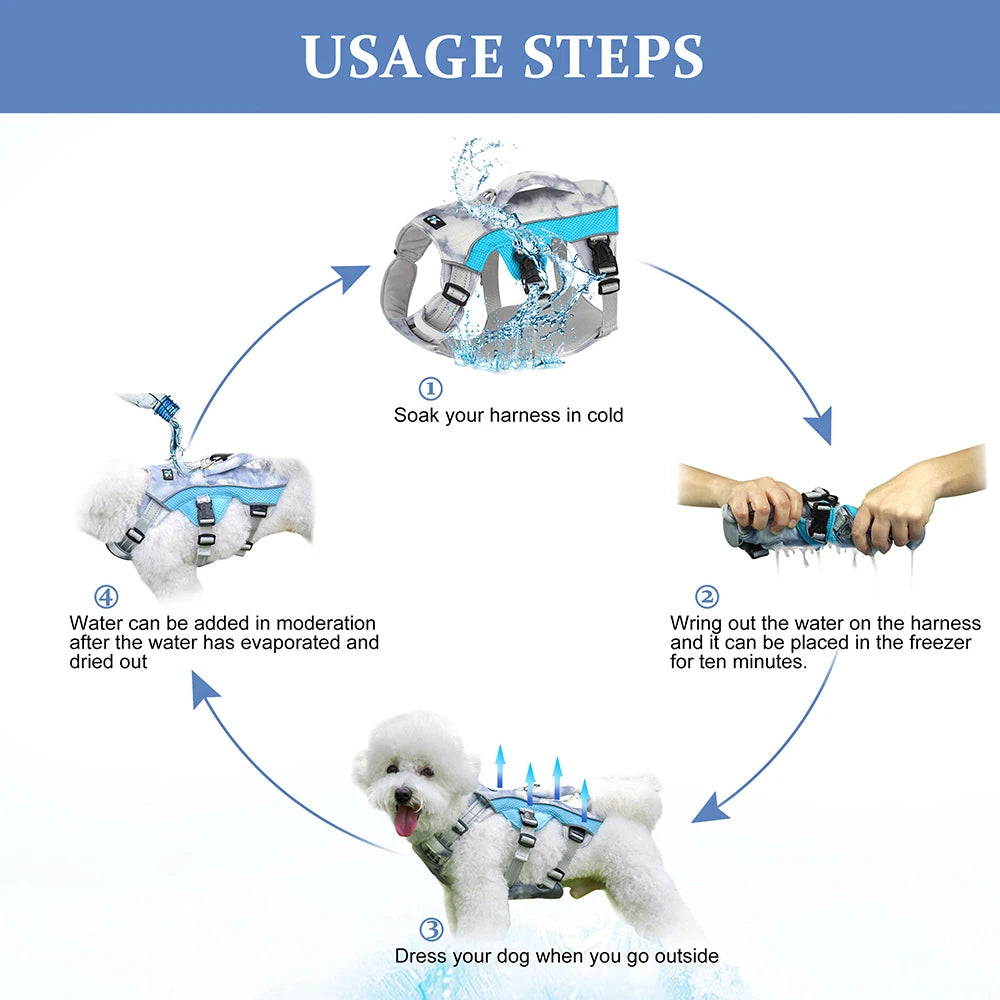 USAGE STEPS

①
Soak your harness in cold

②
Wring out the water on the harness and it can be placed in the freezer for ten minutes.

③
Dress your dog when you go outside

④
Water can be added in moderation after the water has evaporated and dried out