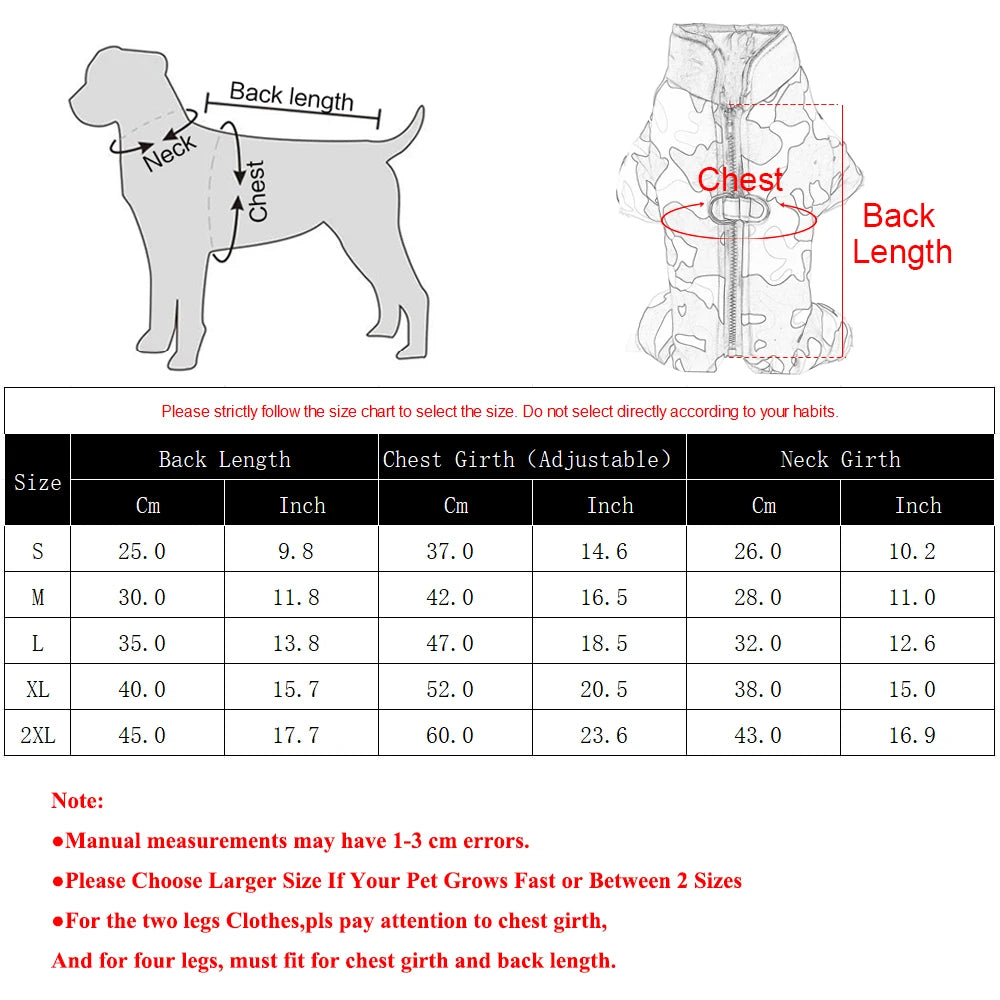 Back length

Neck

Chest

Chest

Back Length

Please strictly follow the size chart to select the size. Do not select directly according to your habits.

| Size | Back Length | | Chest Girth (Adjustable) | | Neck Girth | |
|---|---|---|---|---|---|---|
| | Cm | Inch | Cm | Inch | Cm | Inch |
| S | 25.0 | 9.8 | 37.0 | 14.6 | 26.0 | 10.2 |
| M | 30.0 | 11.8 | 42.0 | 16.5 | 28.0 | 11.0 |
| L | 35.0 | 13.8 | 47.0 | 18.5 | 32.0 | 12.6 |
| XL | 40.0 | 15.7 | 52.0 | 20.5 | 38.0 | 15.0 |
| 2XL | 45.0 | 17.7 | 60.0 | 23.6 | 43.0 | 16.9 |

Note:

●Manual measurements may have 1-3 cm errors.

●Please Choose Larger Size If Your Pet Grows Fast or Between 2 Sizes

●For the two legs Clothes,pls pay attention to chest girth,

And for four legs, must fit for chest girth and back length.